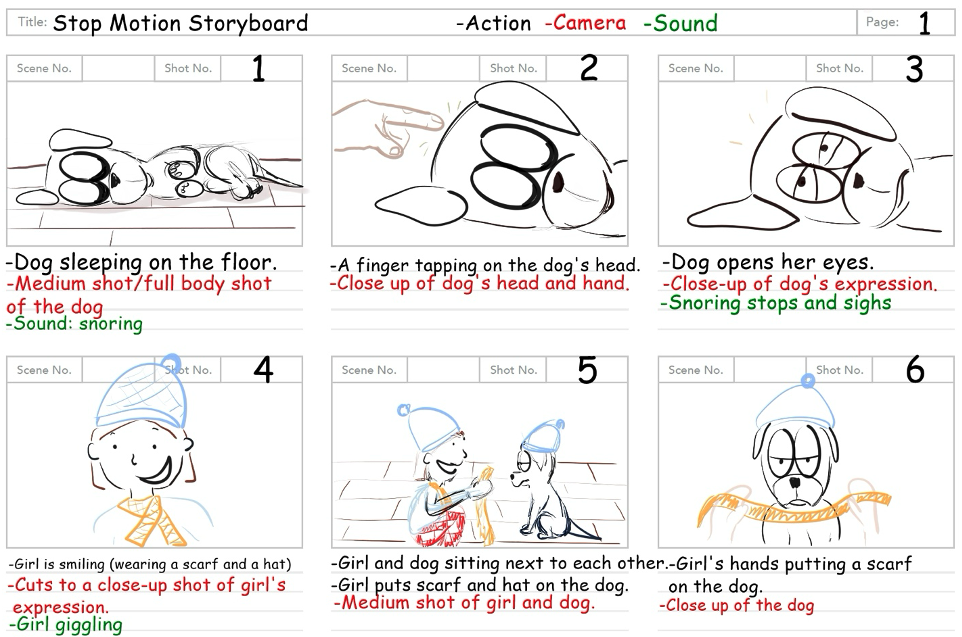 Title: Stop Motion Storyboard -Action -Camera -Sound Page: 1

Scene No. Shot No. 1

-Dog sleeping on the floor.
-Medium shot/full body shot of the dog
-Sound: snoring

Scene No. Shot No. 2

-A finger tapping on the dog's head.
-Close up of dog's head and hand.

Scene No. Shot No. 3

-Dog opens her eyes.
-Close-up of dog's expression.
-Snoring stops and sighs

Scene No. Shot No. 4

-Girl is smiling (wearing a scarf and a hat)
-Cuts to a close-up shot of girl's expression.
-Girl giggling

Scene No. Shot No. 5

-Girl and dog sitting next to each other.
-Girl puts scarf and hat on the dog.
-Medium shot of girl and dog.

Scene No. Shot No. 6

-Girl's hands putting a scarf on the dog.
-Close up of the dog